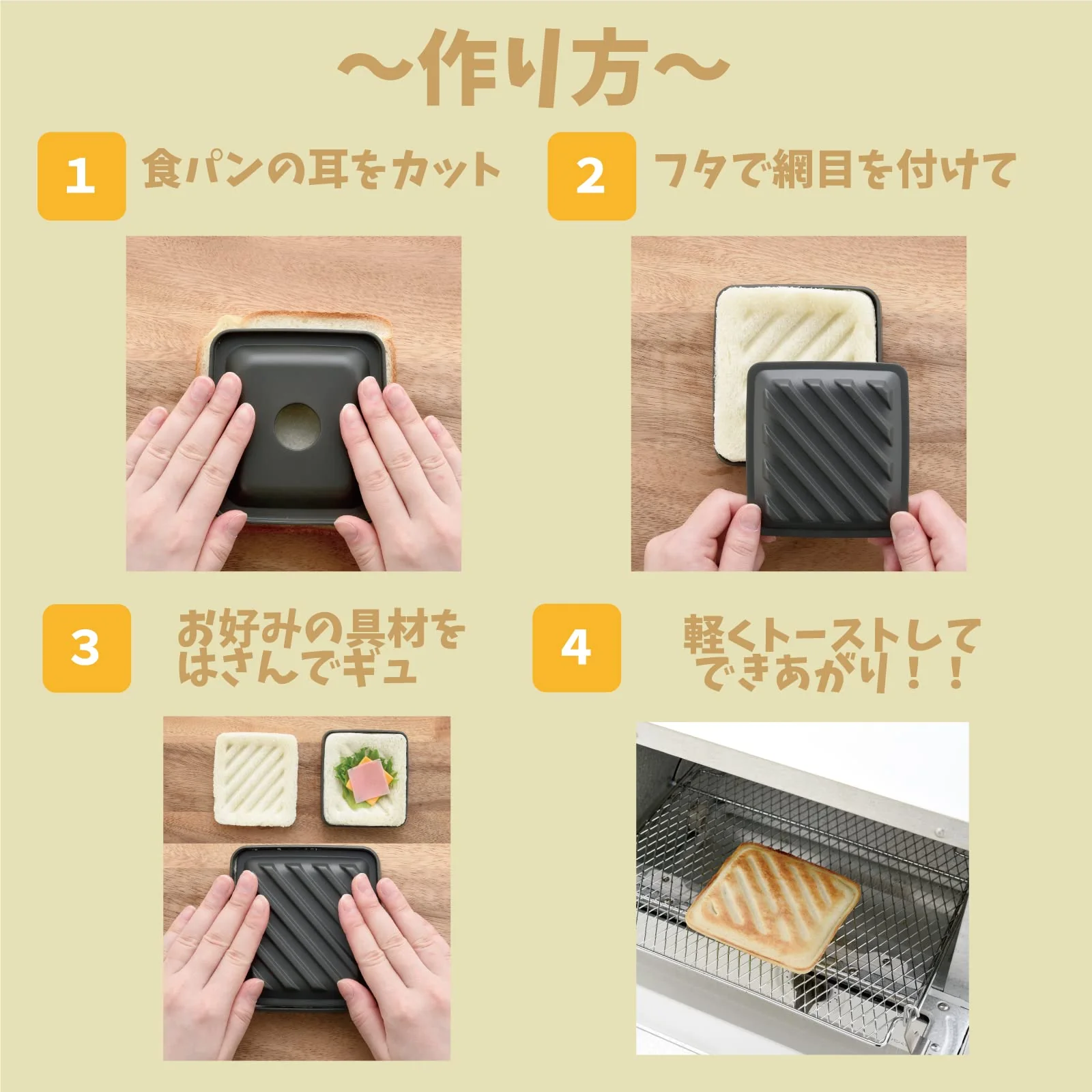 ~作り方~

1 食パンの耳をカット

2 フタで網目を付けて

3 お好みの具材をはさんでギュ

4 軽くトーストしてできあがり！！