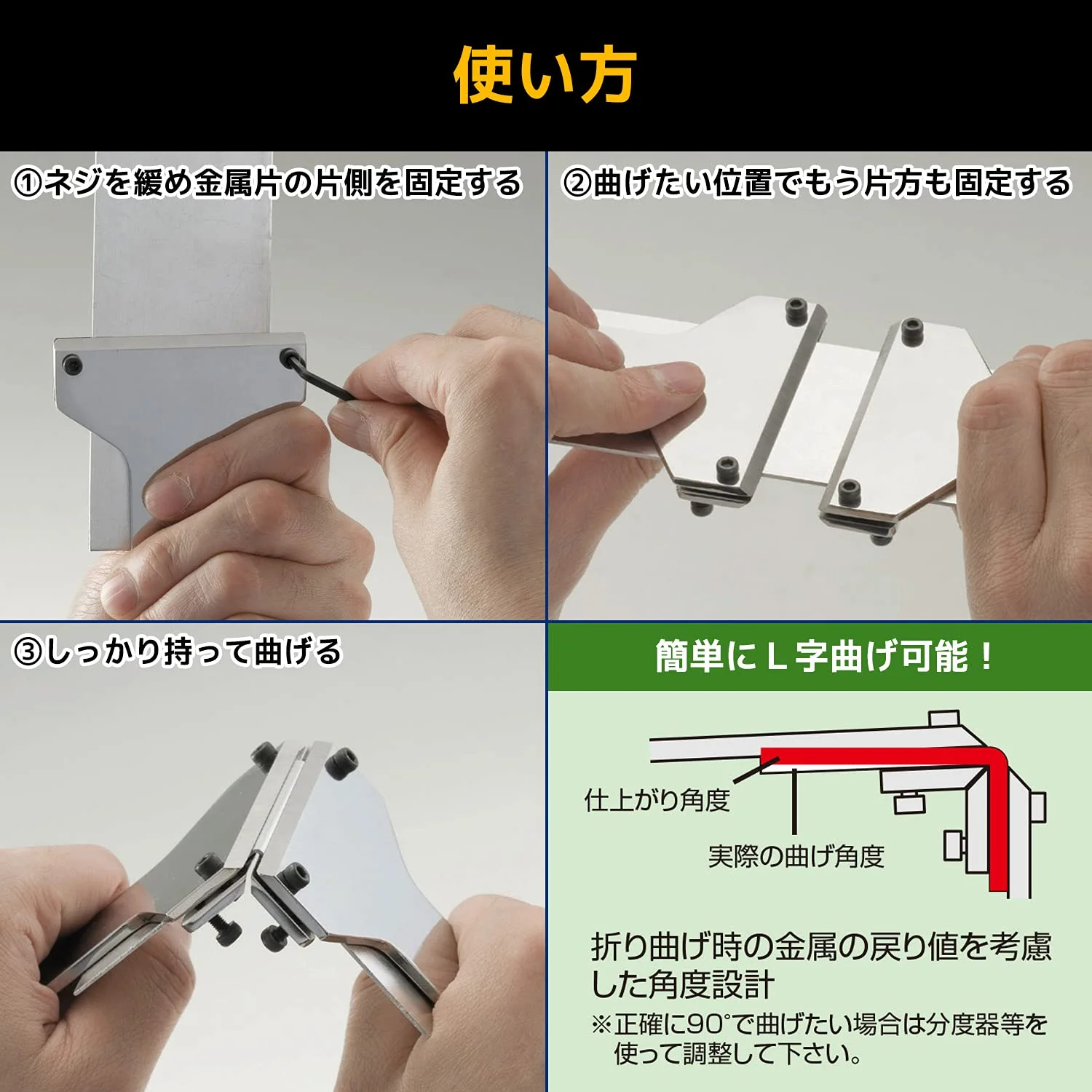 使い方

①ネジを緩め金属片の片側を固定する

②曲げたい位置でもう片方も固定する

③しっかり持って曲げる

簡単にL字曲げ可能！

仕上がり角度

実際の曲げ角度

折り曲げ時の金属の戻り値を考慮した角度設計

※正確に90°で曲げたい場合は分度器等を使って調整して下さい。